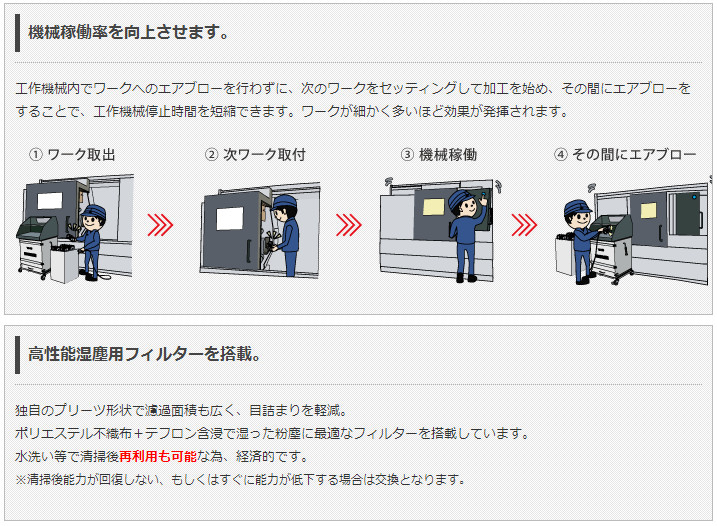 機械稼働率を向上させます。

工作機械内でワークへのエアブローを行わずに、次のワークをセッティングして加工を始め、その間にエアブローをすることで、工作機械停止時間を短縮できます。ワークが細かく多いほど効果が発揮されます。

① ワーク取出

② 次ワーク取付

③ 機械稼働

④ その間にエアブロー

高性能湿塵用フィルターを搭載。

独自のプリーツ形状で濾過面積も広く、目詰まりを軽減。
ポリエステル不織布＋テフロン含浸で湿った粉塵に最適なフィルターを搭載しています。
水洗い等で清掃後再利用も可能な為、経済的です。
※清掃後能力が回復しない、もしくはすぐに能力が低下する場合は交換となります。